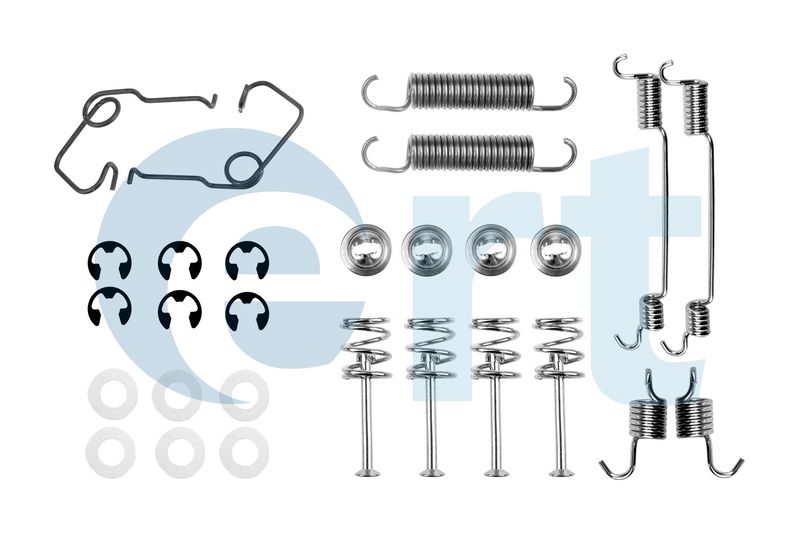 ert