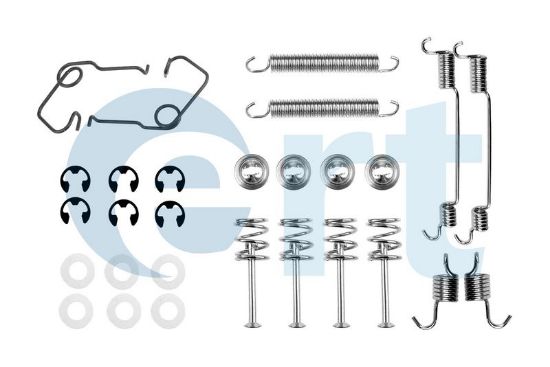 ert