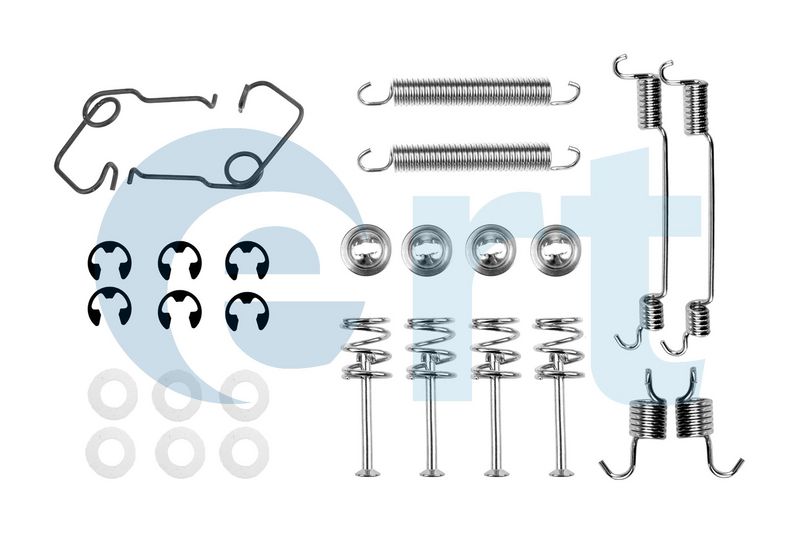 ert