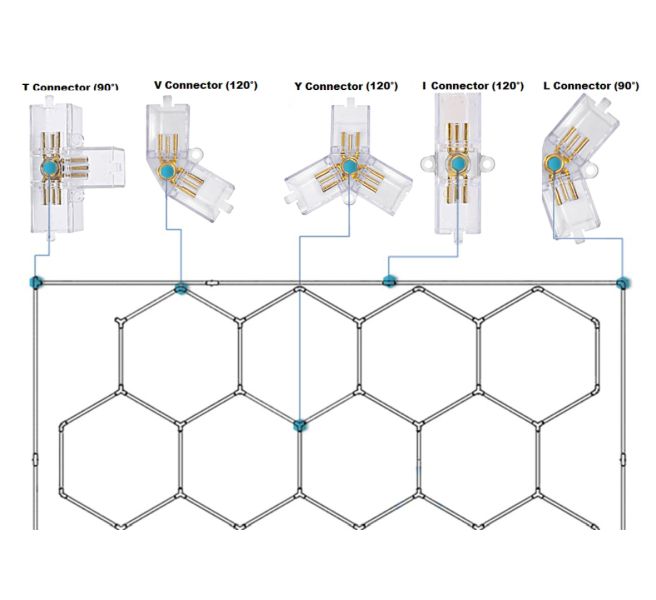 T Connector (90°)

V Connector (120°)

Y Connector (120°)

I Connector (120°)

L Connector (90°)